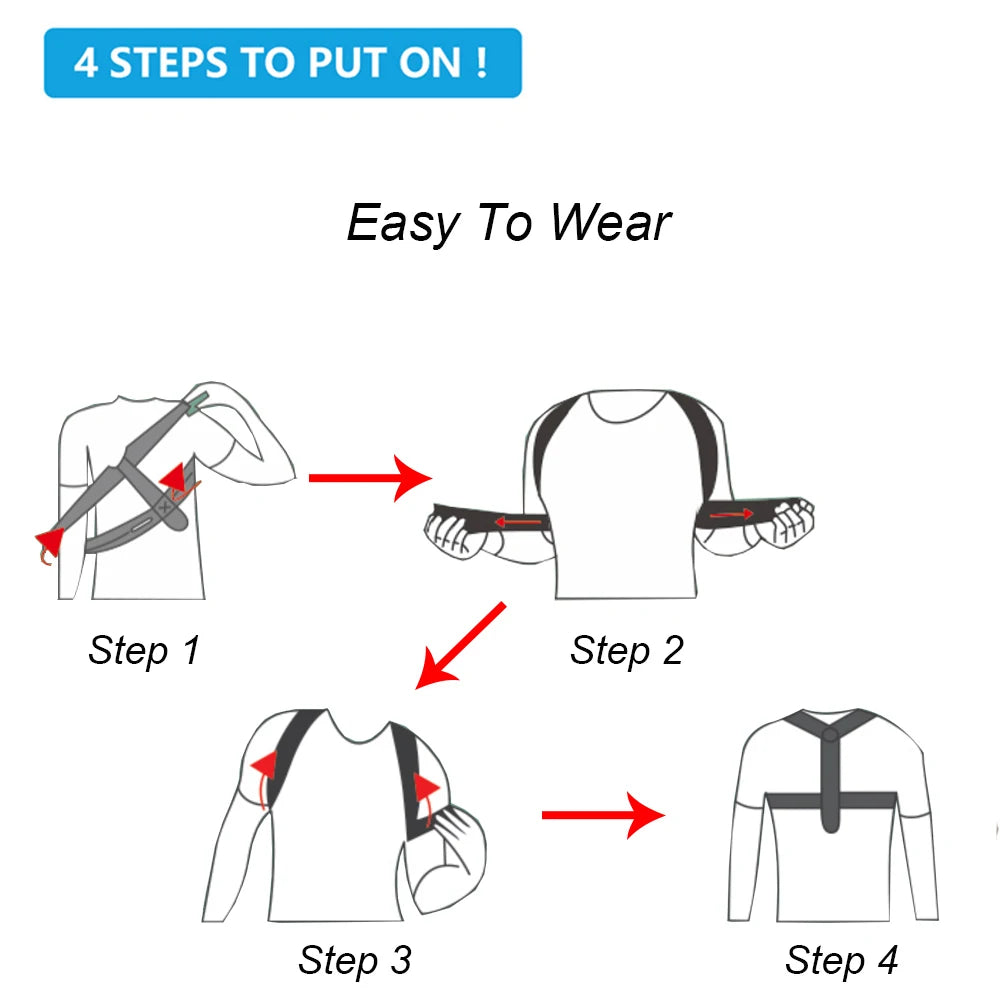 4 STEPS TO PUT ON !

Easy To Wear

Step 1

Step 2

Step 3

Step 4